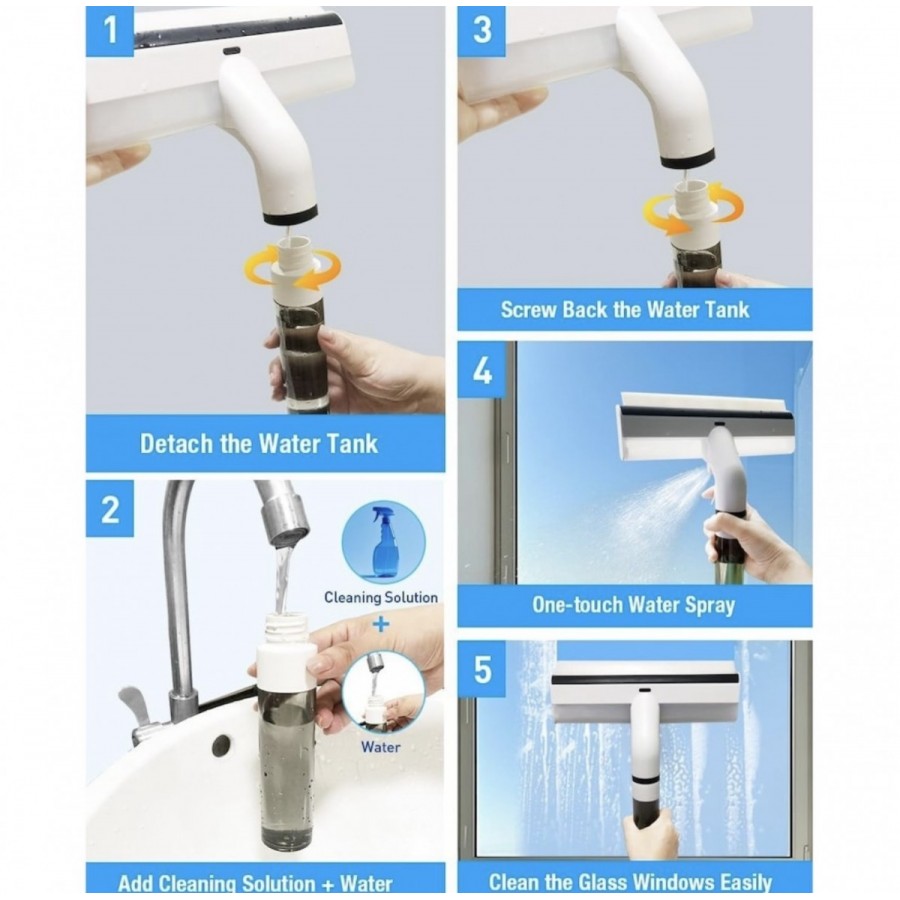 1

Detach the Water Tank

2

Cleaning Solution

+

Water

Add Cleaning Solution + Water

3

Screw Back the Water Tank

4

One-touch Water Spray

5

Clean the Glass Windows Easily