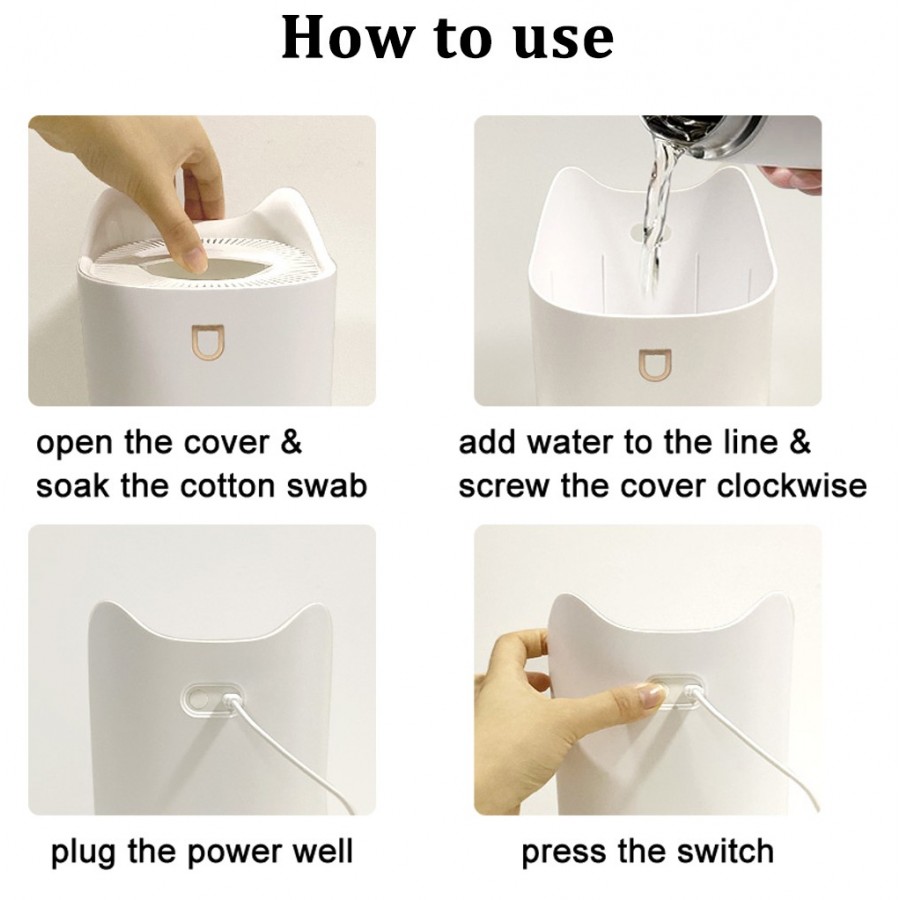 How to use

open the cover &
soak the cotton swab

add water to the line &
screw the cover clockwise

plug the power well

press the switch