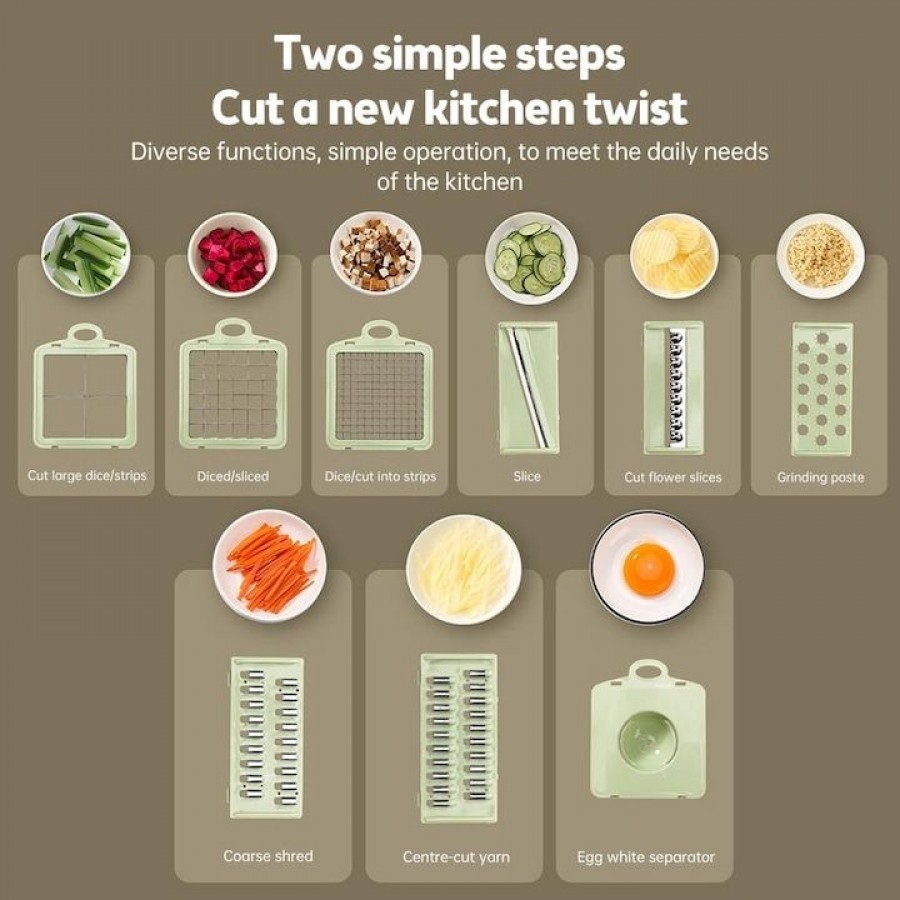 Two simple steps
Cut a new kitchen twist

Diverse functions, simple operation, to meet the daily needs of the kitchen

Cut large dice/strips

Diced/sliced

Dice/cut into strips

Slice

Cut flower slices

Grinding paste

Coarse shred

Centre-cut yarn

Egg white separator