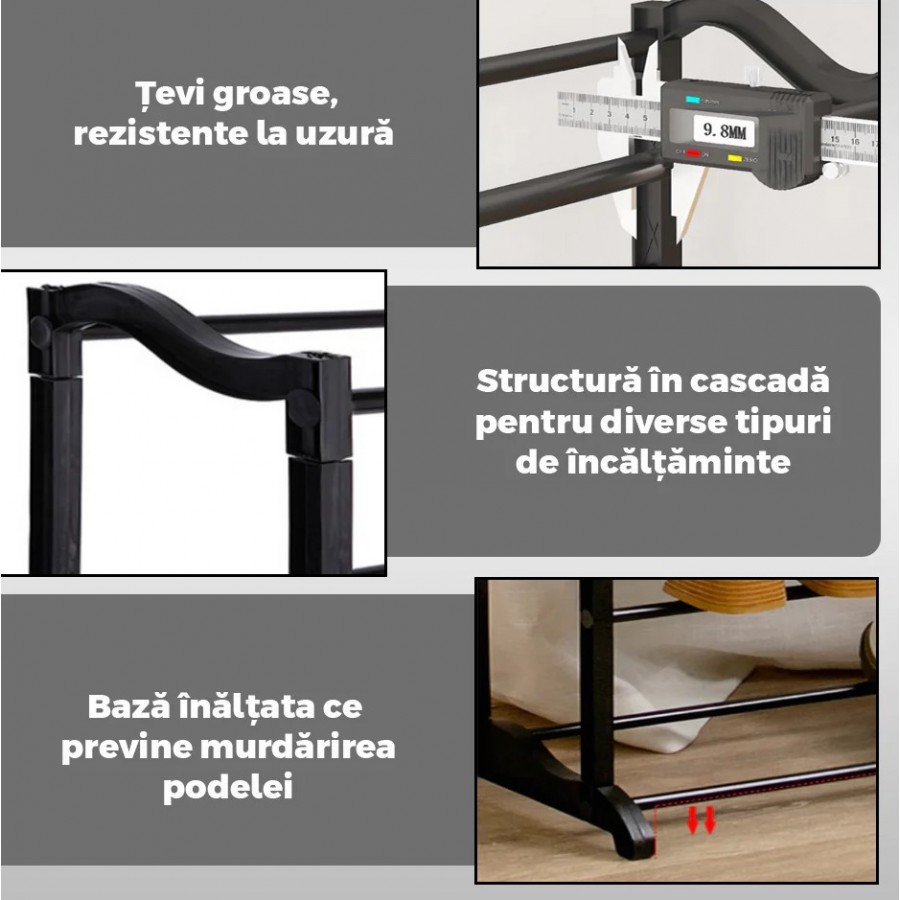 Țevi groase, rezistente la uzură

9.8MM

Structură în cascadă pentru diverse tipuri de încălțăminte

Bază înălțata ce previne murdărirea podelei