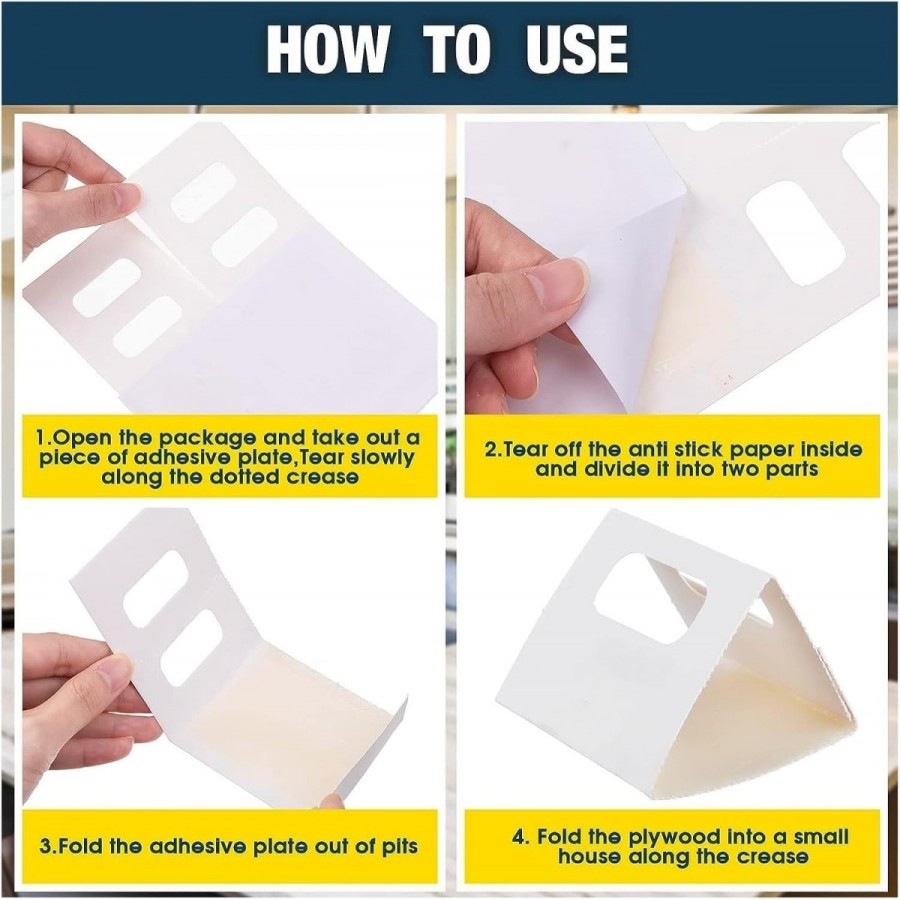 HOW TO USE

1.Open the package and take out a piece of adhesive plate,Tear slowly along the dotted crease

2.Tear off the anti stick paper inside and divide it into two parts

3.Fold the adhesive plate out of pits

4. Fold the plywood into a small house along the crease