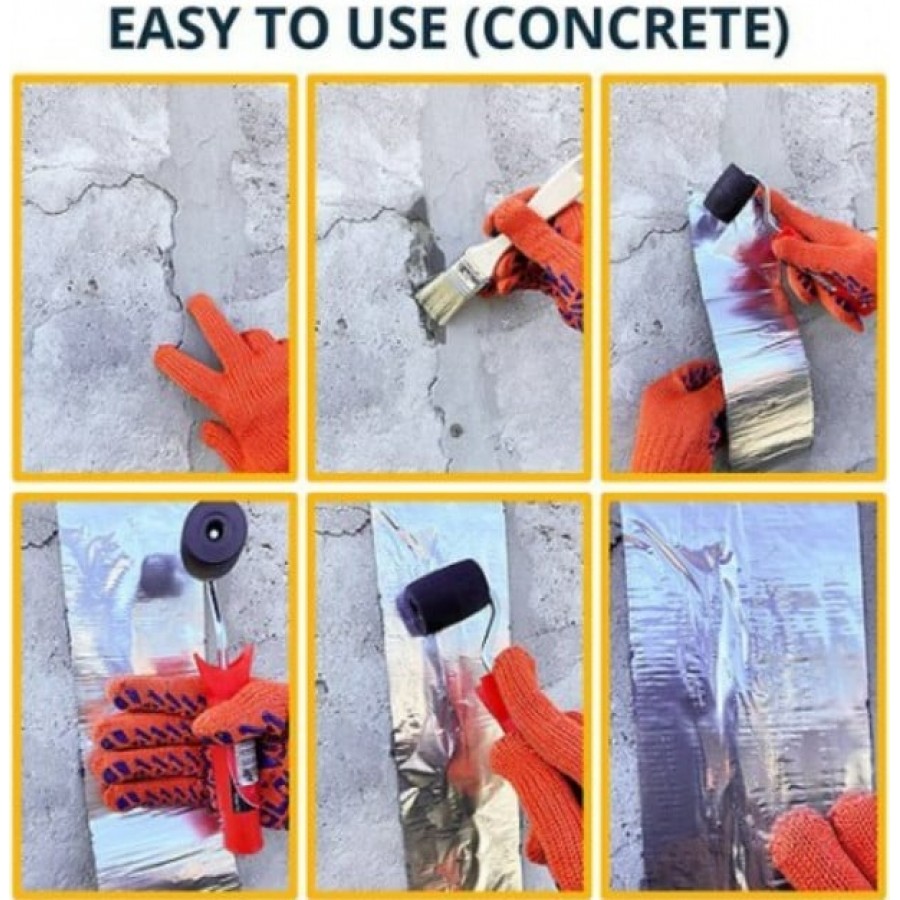 EASY TO USE (CONCRETE)