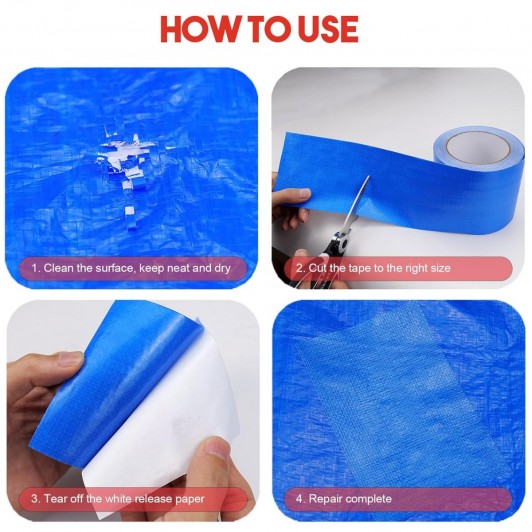 HOW TO USE

1. Clean the surface, keep neat and dry

2. Cut the tape to the right size

3. Tear off the white release paper

4. Repair complete