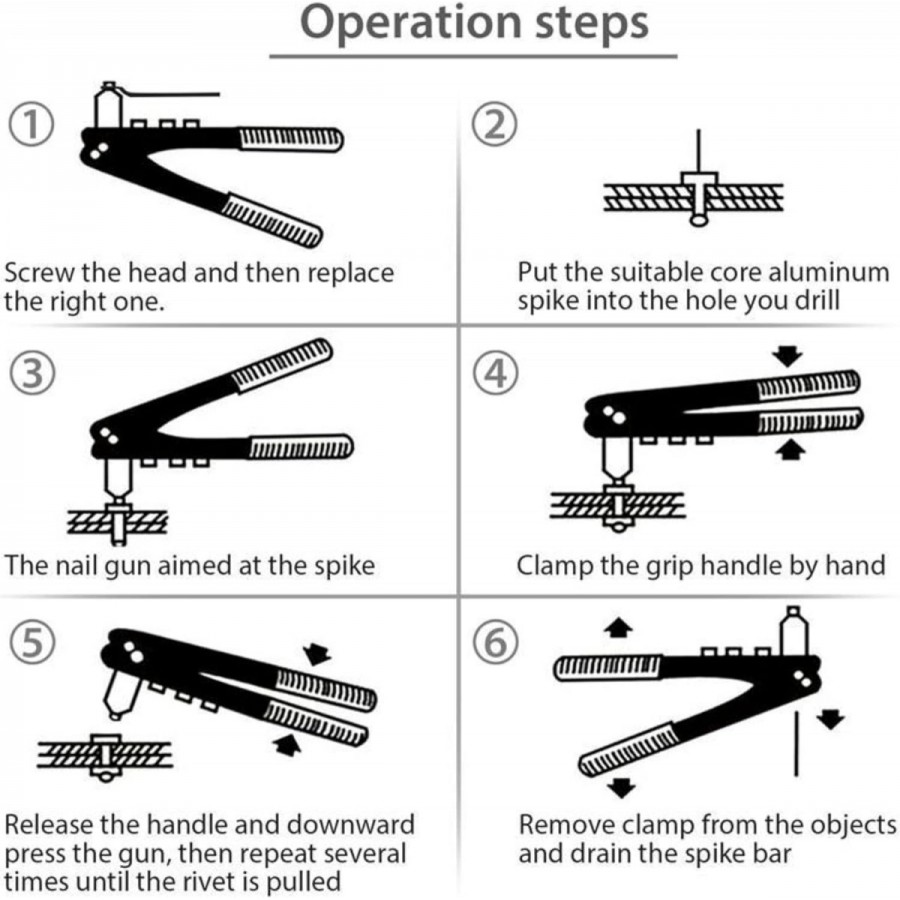 Operation steps

①
Screw the head and then replace the right one.

②
Put the suitable core aluminum spike into the hole you drill

③
The nail gun aimed at the spike

④
Clamp the grip handle by hand

⑤
Release the handle and downward press the gun, then repeat several times until the rivet is pulled

⑥
Remove clamp from the objects and drain the spike bar