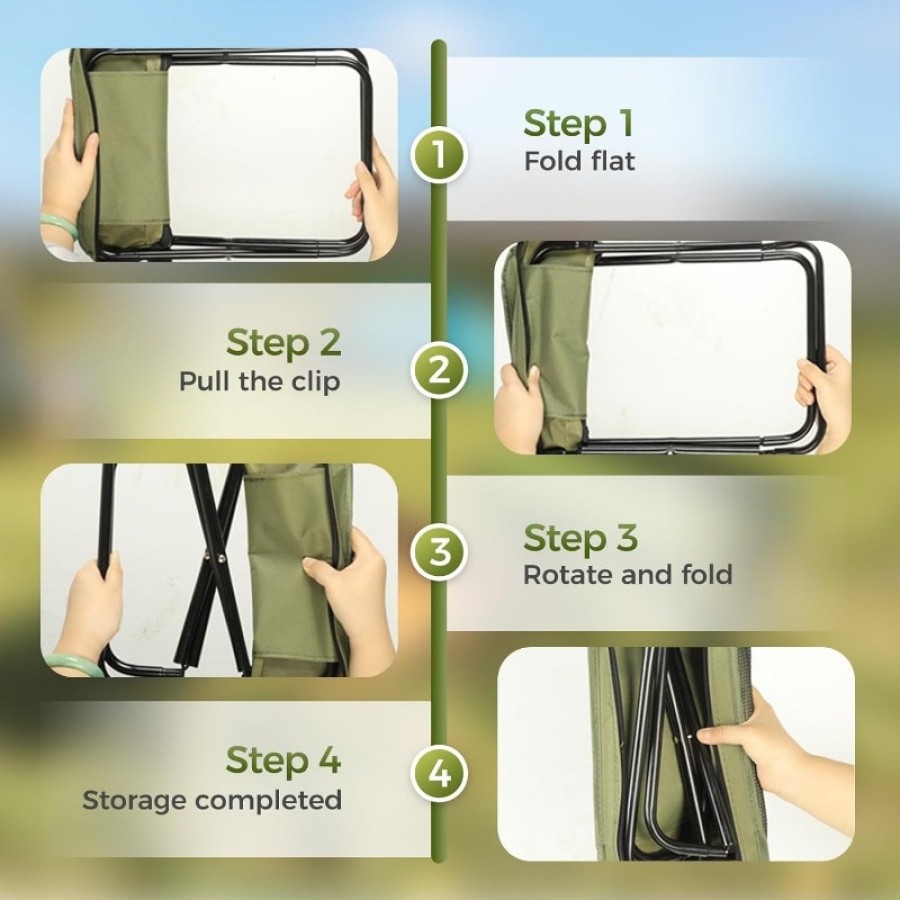 1
Step 1
Fold flat

Step 2
Pull the clip
2

3
Step 3
Rotate and fold

Step 4
Storage completed
4