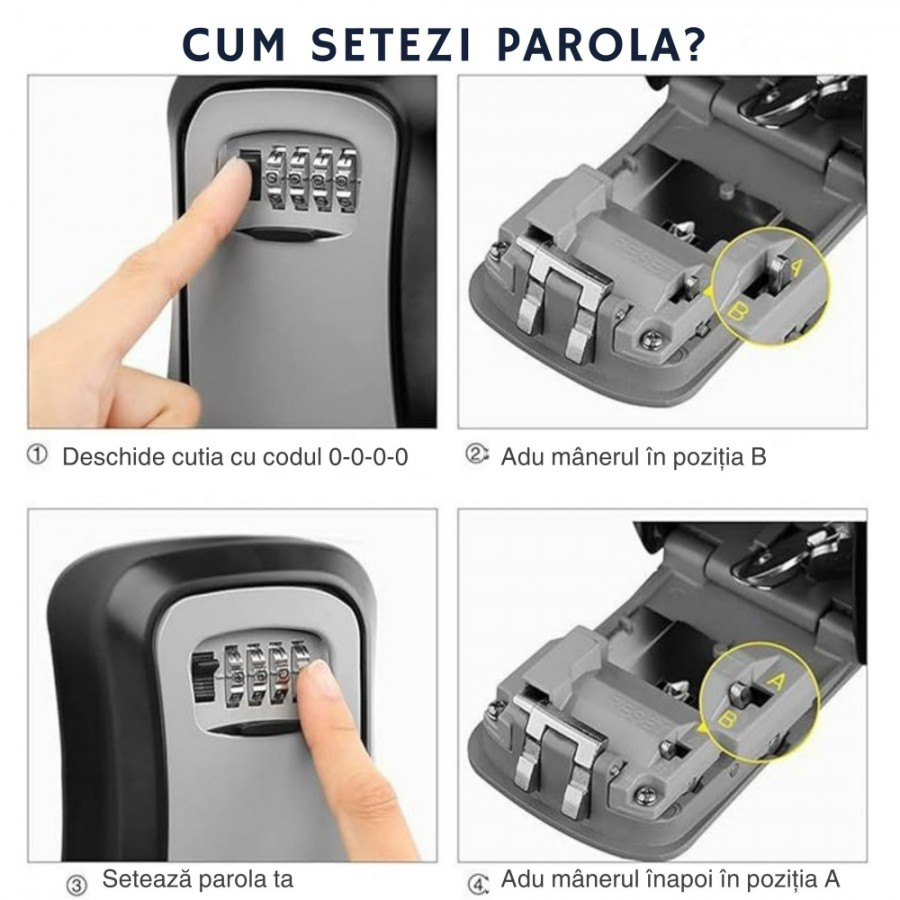 CUM SETEZI PAROLA?

A

B

① Deschide cutia cu codul 0-0-0-0

② Adu mânerul în poziția B

A

B

③ Setează parola ta

④ Adu mânerul înapoi în poziția A