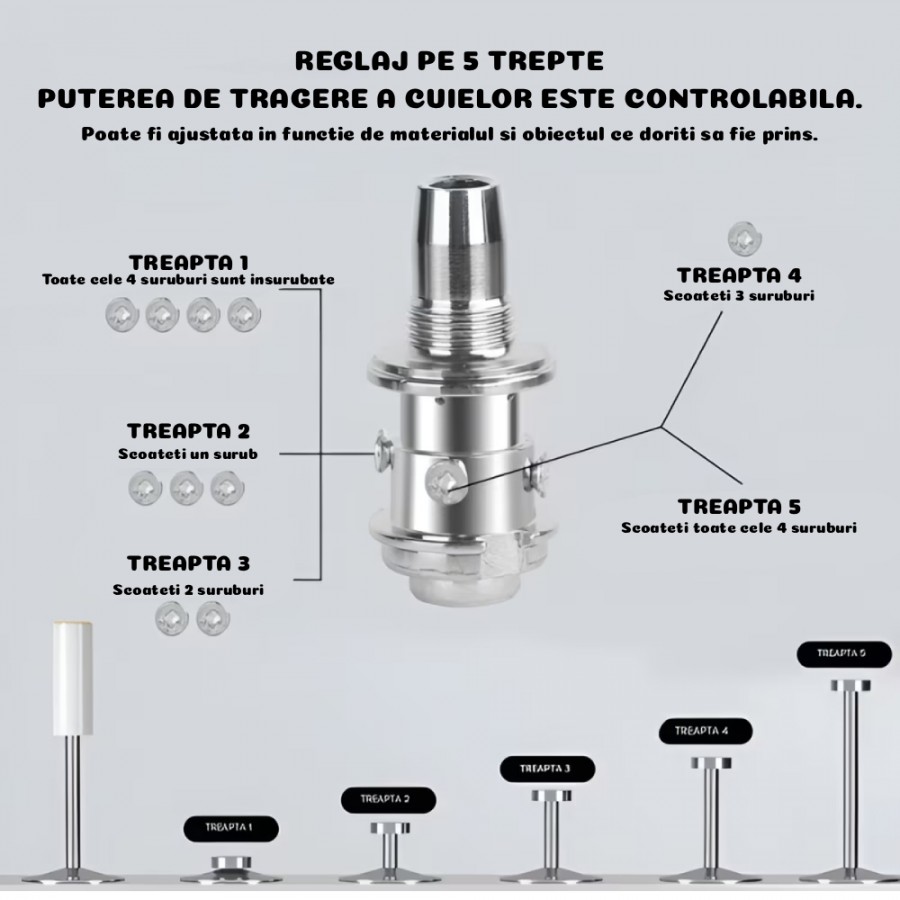 REGLAJ PE 5 TREPTE
PUTEREA DE TRAGERE A CUIELOR ESTE CONTROLABILA.
Poate fi ajustata in functie de materialul si obiectul ce doriti sa fie prins.

TREAPTA 1
Toate cele 4 suruburi sunt insurubate

TREAPTA 2
Scoateti un surub

TREAPTA 3
Scoateti 2 suruburi

TREAPTA 4
Scoateti 3 suruburi

TREAPTA 5
Scoateti toate cele 4 suruburi

TREAPTA 1
TREAPTA 2
TREAPTA 3
TREAPTA 4
TREAPTA 5