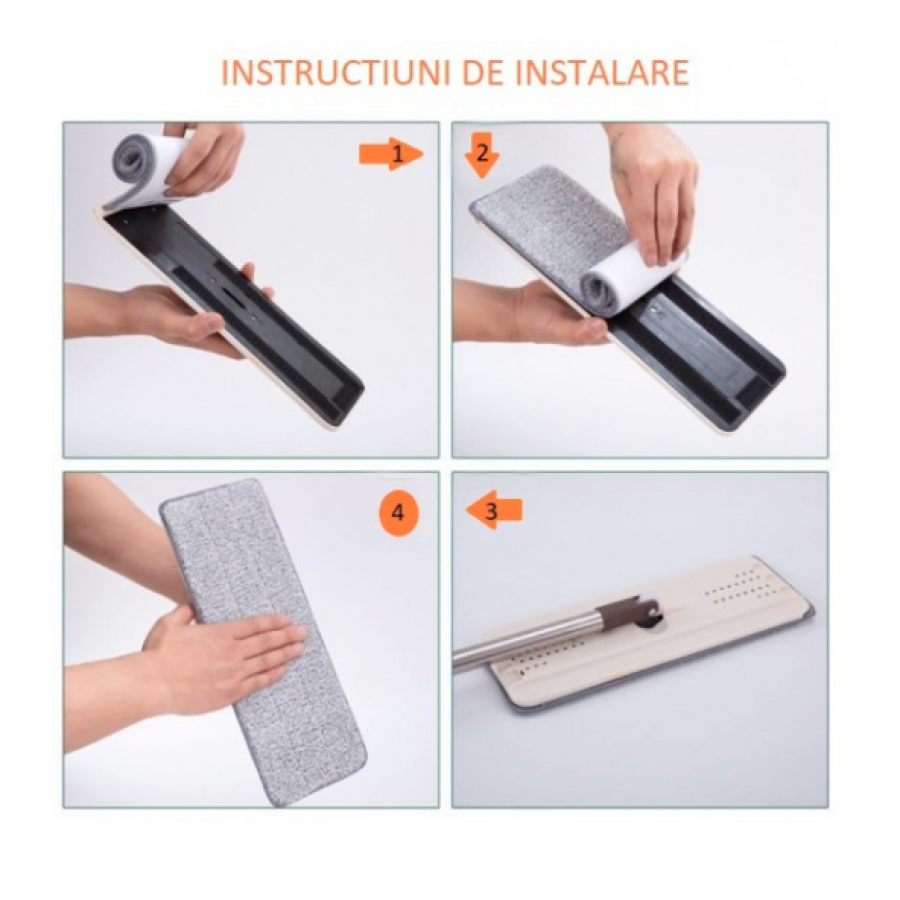 INSTRUCTIUNI DE INSTALARE

1

2

4

3