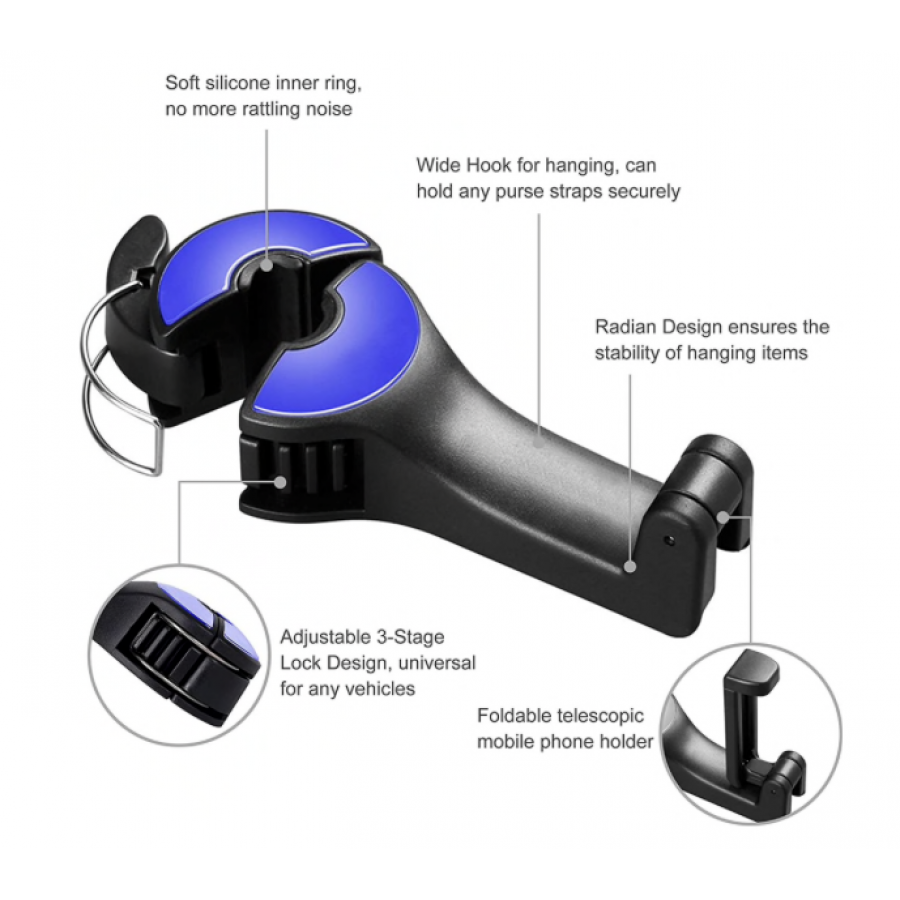 Soft silicone inner ring, no more rattling noise

Wide Hook for hanging, can hold any purse straps securely

Radian Design ensures the stability of hanging items

Adjustable 3-Stage Lock Design, universal for any vehicles

Foldable telescopic mobile phone holder