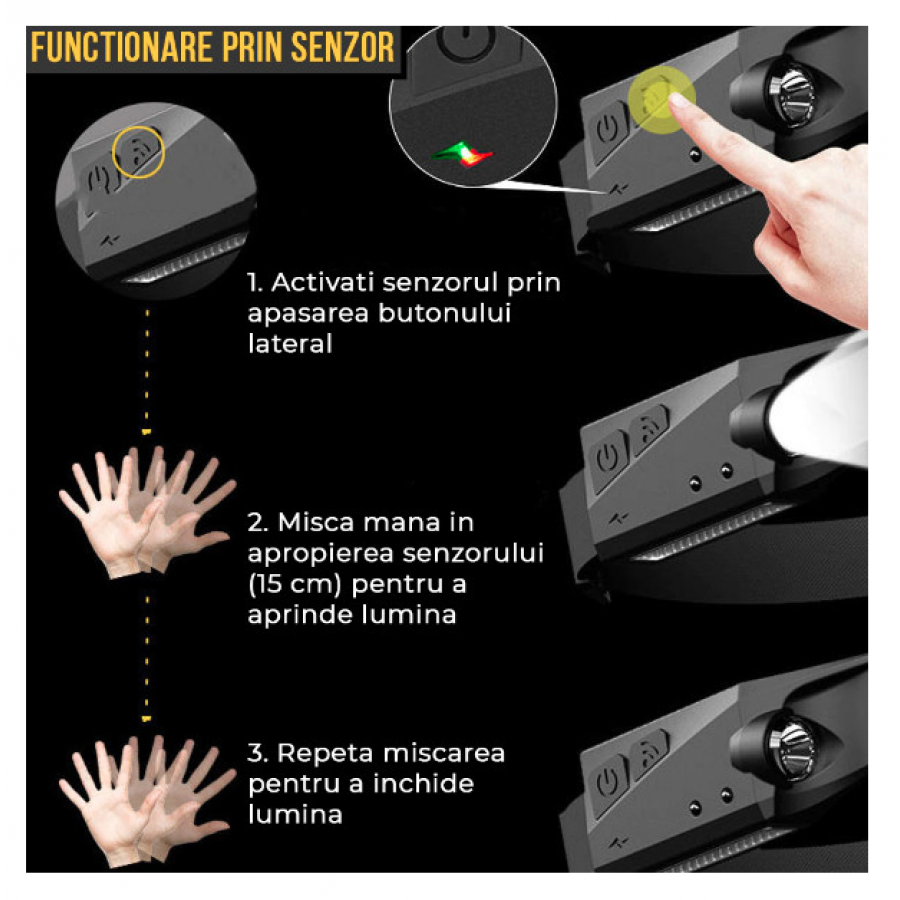 FUNCTIONARE PRIN SENZOR

1. Activati senzorul prin apasarea butonului lateral

2. Misca mana in apropierea senzorului (15 cm) pentru a aprinde lumina

3. Repeta miscarea pentru a inchide lumina