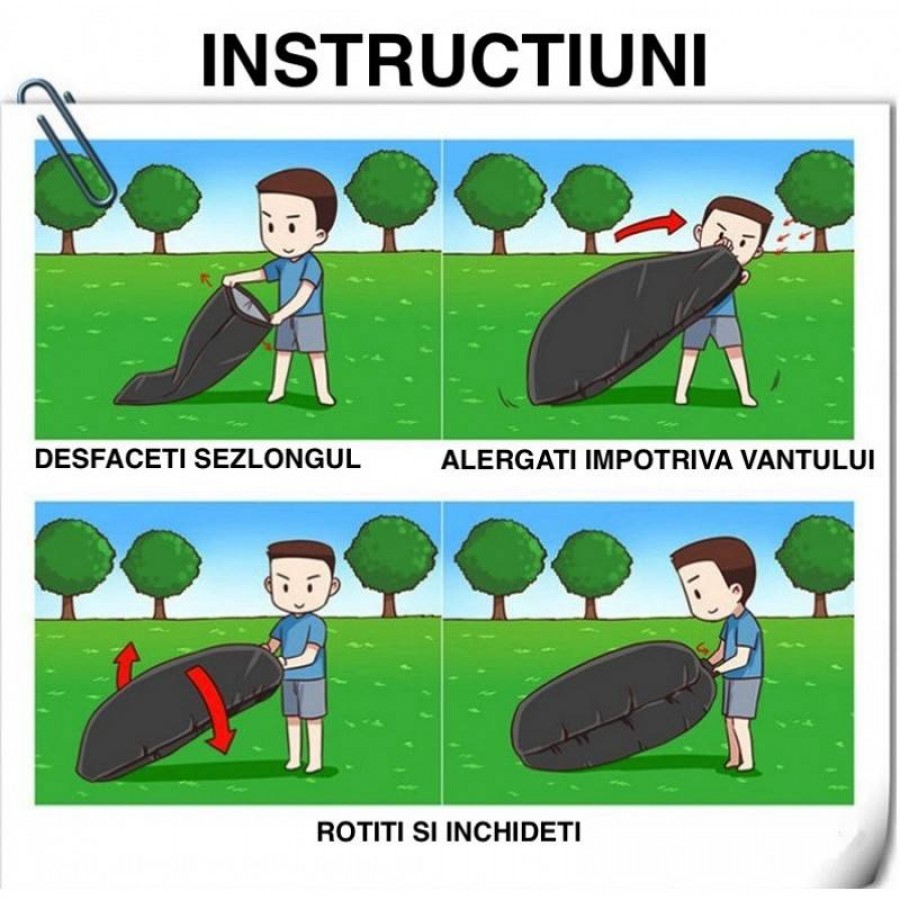 INSTRUCTIUNI

DESFACETI SEZLONGUL

ALERGATI IMPOTRIVA VANTULUI

ROTITI SI INCHIDETI