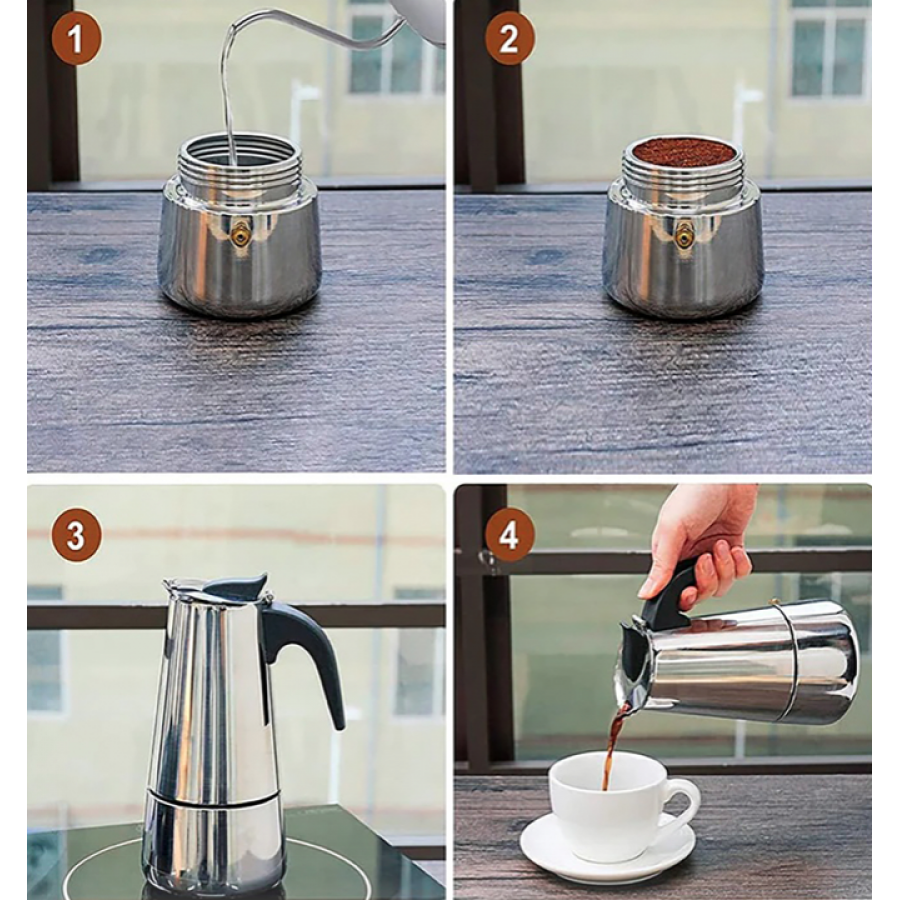 1

2

3

4