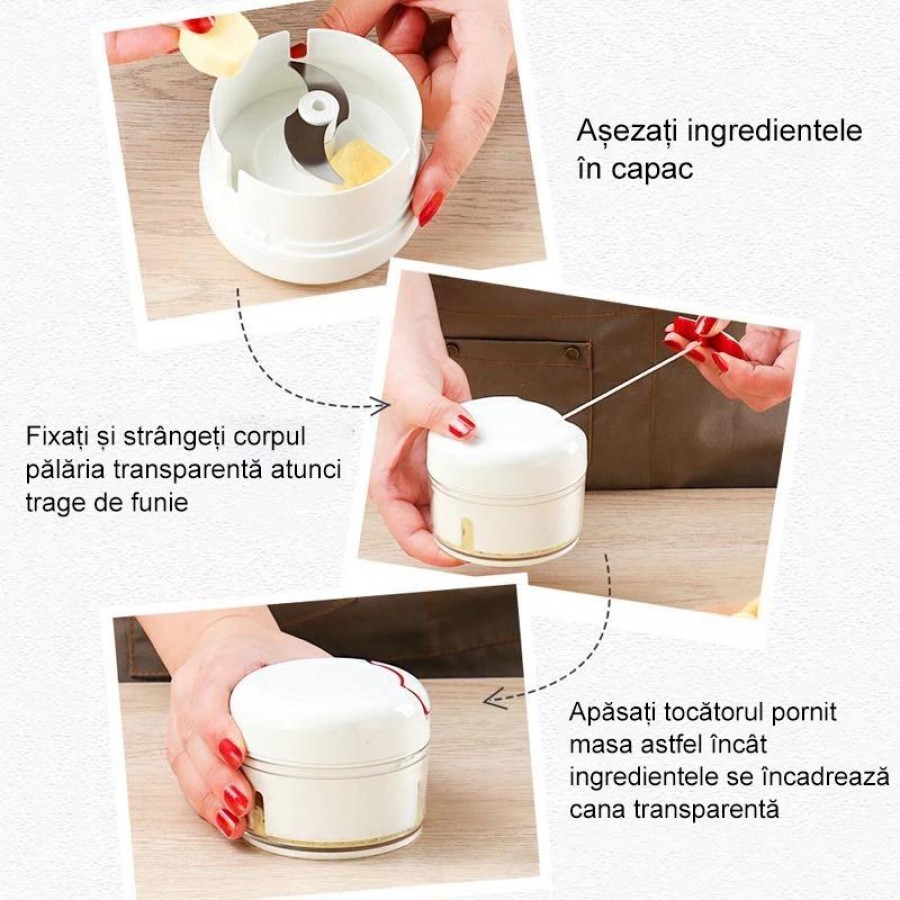 Așezați ingredientele în capac

Fixați și strângeți corpul pălăria transparentă atunci trage de funie

Apăsați tocătorul pornit masa astfel încât ingredientele se încadrează cana transparentă