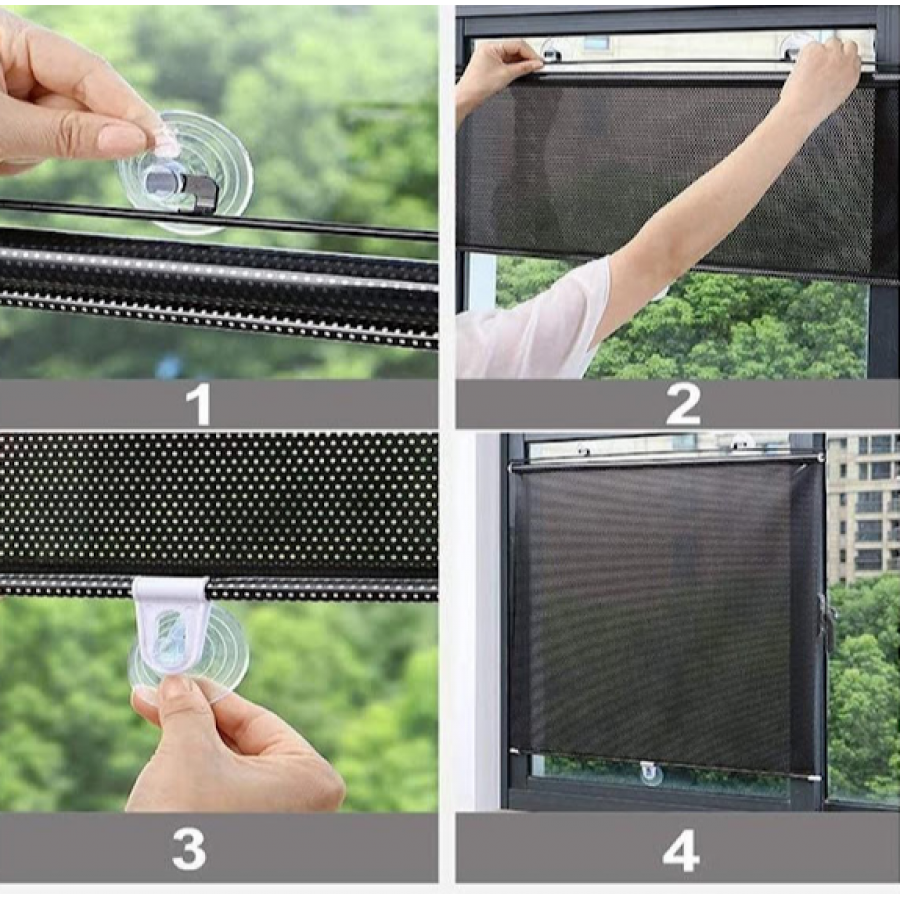 1

2

3

4