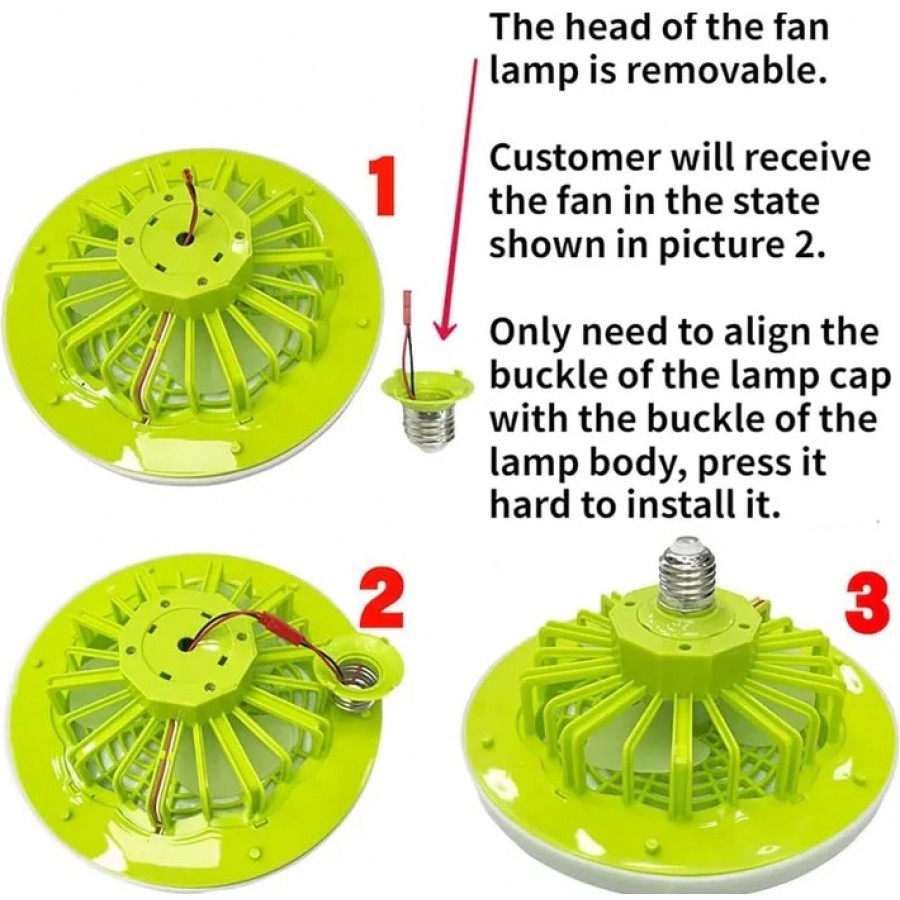 The head of the fan lamp is removable.

Customer will receive the fan in the state shown in picture 2.

Only need to align the buckle of the lamp cap with the buckle of the lamp body, press it hard to install it.

1

2

3