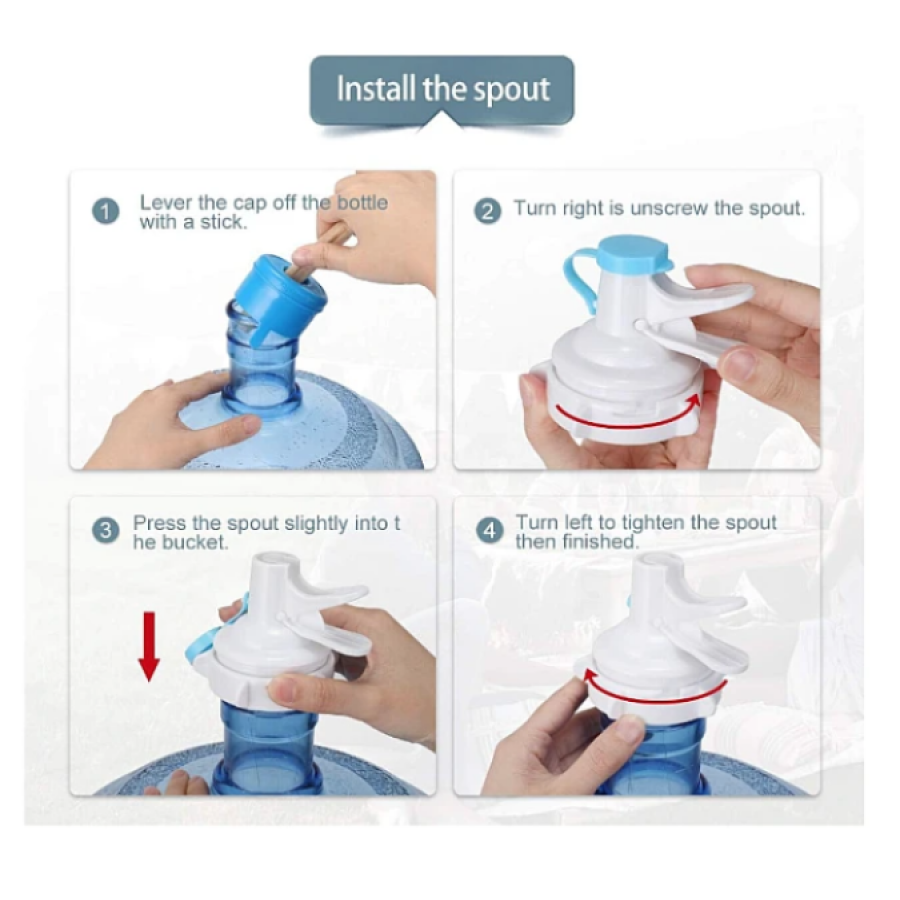 Install the spout

1 Lever the cap off the bottle with a stick.

2 Turn right is unscrew the spout.

3 Press the spout slightly into t he bucket.

4 Turn left to tighten the spout then finished.