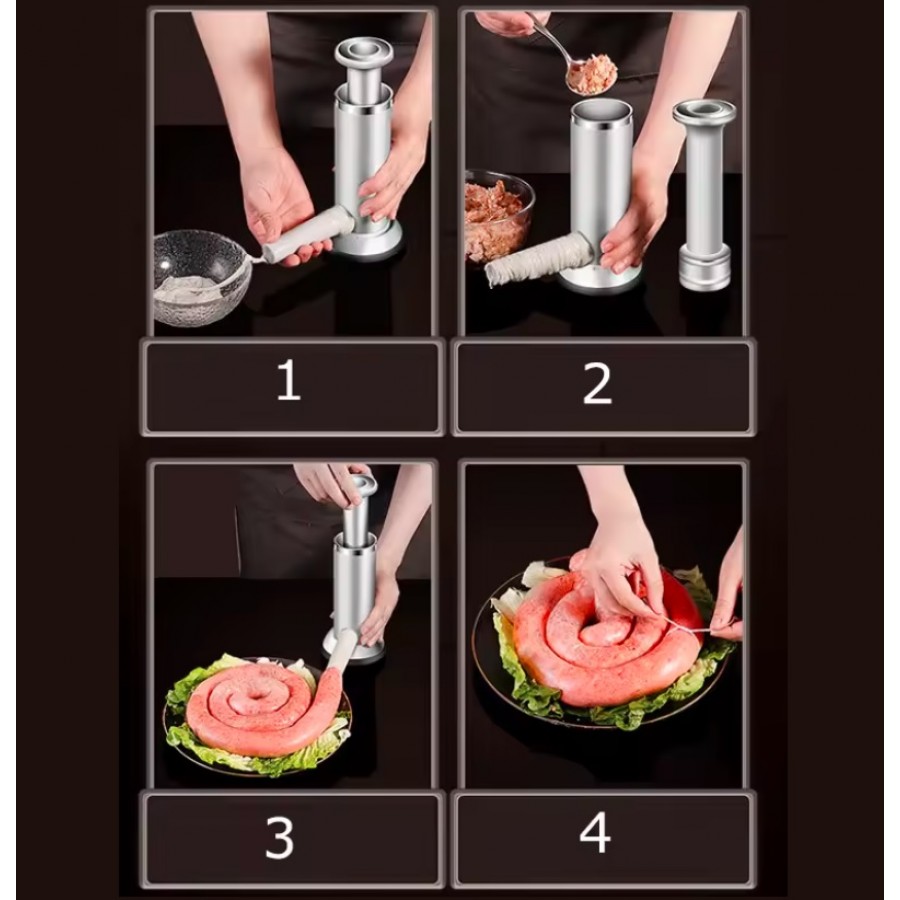 1

2

3

4