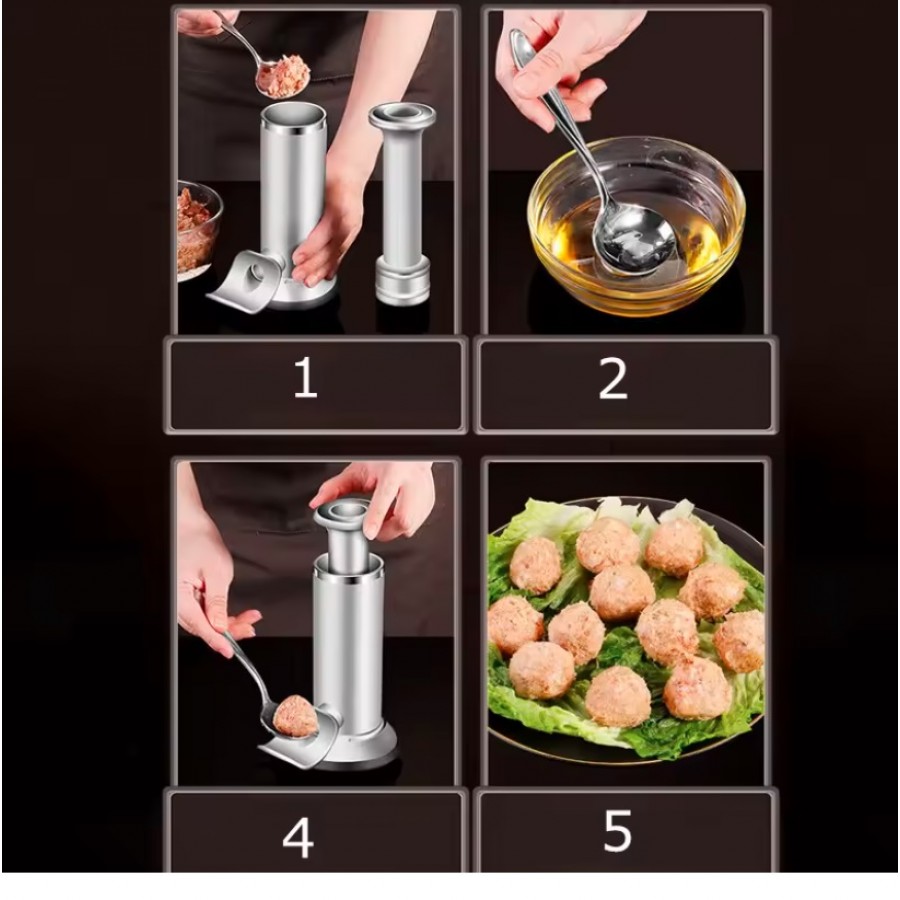 1

2

4

5